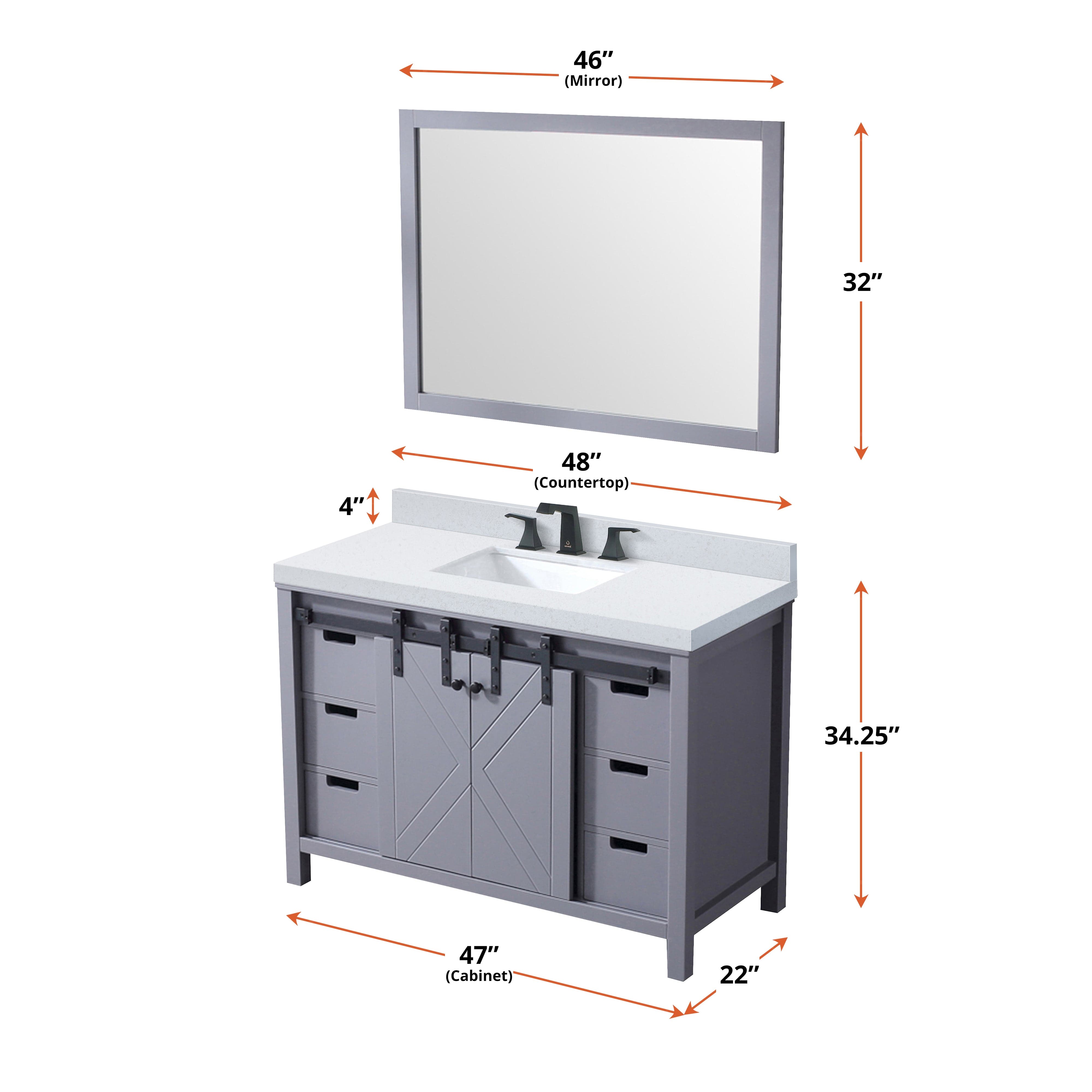 46″
(Mirror)

32″

48″
(Countertop)

4″

34.25″

47″
(Cabinet)

22″