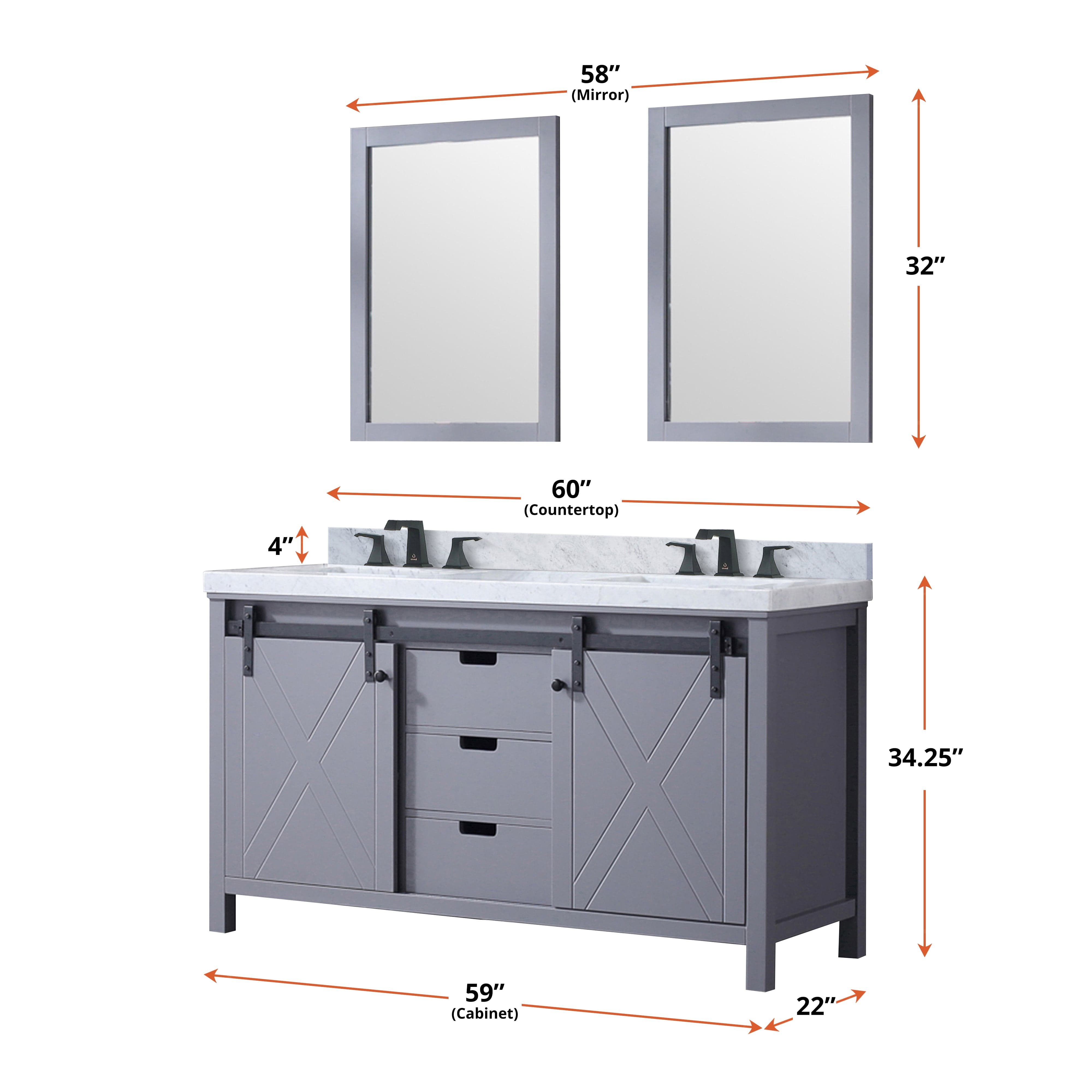 58″
(Mirror)

32″

60″
(Countertop)

4″

34.25″

59″
(Cabinet)

22″