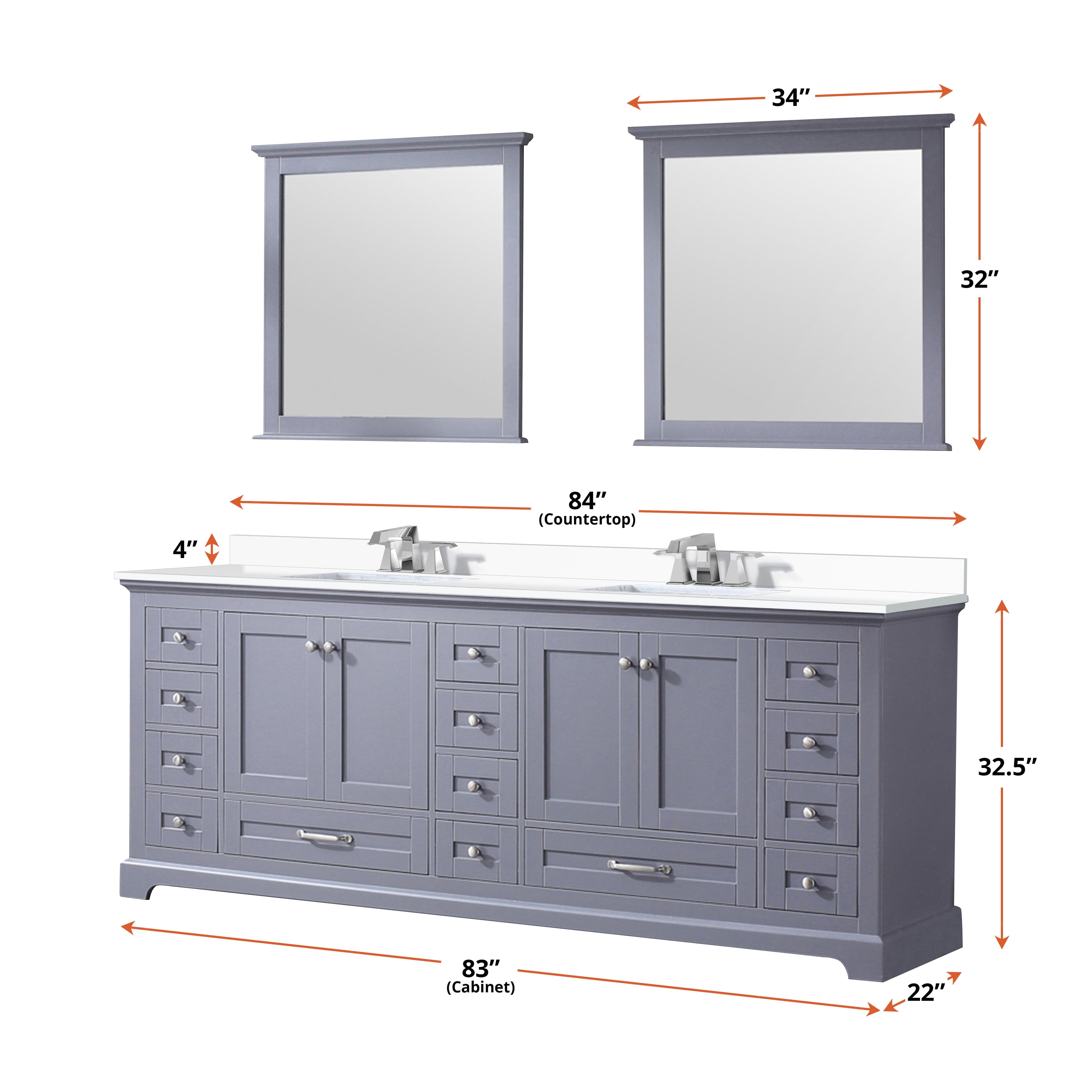 34″

32″

84″
(Countertop)

4″

32.5″

83″
(Cabinet)

22″