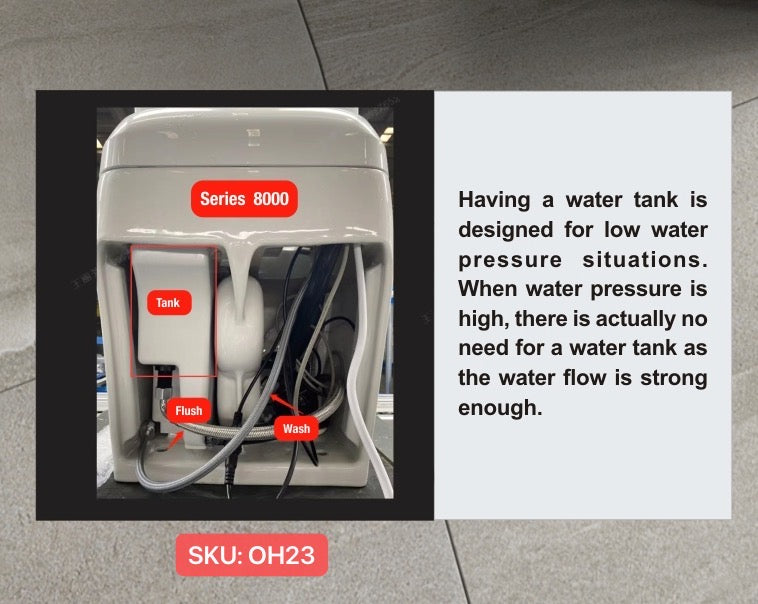 Series 8000

Tank

Flush

Wash

Having a water tank is designed for low water pressure situations. When water pressure is high, there is actually no need for a water tank as the water flow is strong enough.

SKU: OH23