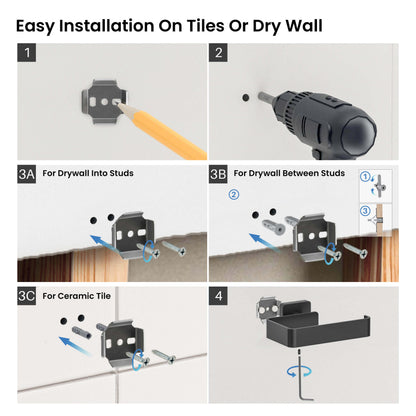 Easy Installation On Tiles Or Dry Wall

1

2

3A For Drywall Into Studs

3B For Drywall Between Studs

①

②

③

3C For Ceramic Tile

4