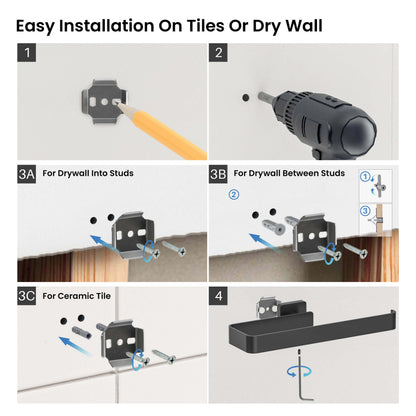 Easy Installation On Tiles Or Dry Wall

1

2

3A For Drywall Into Studs

3B For Drywall Between Studs

2

1

3

3C For Ceramic Tile

4