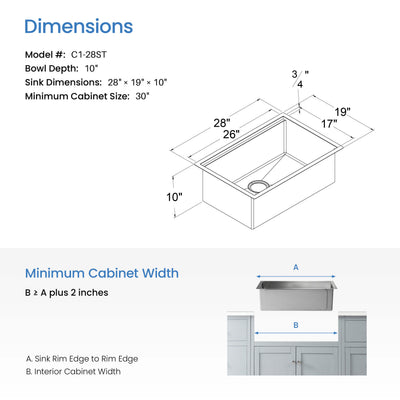 Dimensions

Model #: C1-28ST
Bowl Depth: 10"
Sink Dimensions: 28" × 19" × 10"
Minimum Cabinet Size: 30"

$\frac{3}{4}$"
19"
17"
28"
26"
10"

Minimum Cabinet Width

B ≥ A plus 2 inches

A
B

A. Sink Rim Edge to Rim Edge
B. Interior Cabinet Width