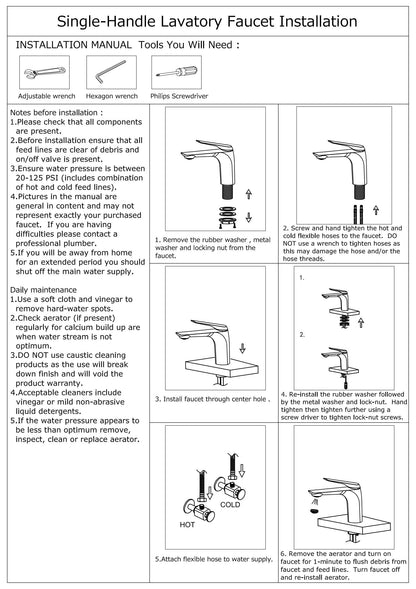 Single-Handle Lavatory Faucet Installation

INSTALLATION MANUAL Tools You Will Need :

Adjustable wrench

Hexagon wrench

Philips Screwdriver

Notes before installation :
1.Please check that all components are present.
2.Before installation ensure that all feed lines are clear of debris and on/off valve is present.
3.Ensure water pressure is between 20-125 PSI (includes combination of hot and cold feed lines).
4.Pictures in the manual are general in content and may not represent exactly your purchased faucet. If you are having difficulties please contact a professional plumber.
5.If you will be away from home for an extended period you should shut off the main water supply.

Daily maintenance
1.Use a soft cloth and vinegar to remove hard-water spots.
2.Check aerator (if present) regularly for calcium build up are when water stream is not optimum.
3.DO NOT use caustic cleaning products as the use will break down finish and will void the product warranty.
4.Acceptable cleaners include vinegar or mild non-abrasive liquid detergents.
5.If the water pressure appears to be less than optimum remove, inspect, clean or replace aerator.

1. Remove the rubber washer , metal washer and locking nut from the faucet.

2. Screw and hand tighten the hot and cold flexible hoses to the faucet. DO NOT use a wrench to tighten hoses as this may damage the hose and/or the hose threads.

3. Install faucet through center hole .

1.

2.

4. Re-install the rubber washer followed by the metal washer and lock-nut. Hand tighten then tighten further using a screw driver to tighten lock-nut screws.

COLD

HOT

5.Attach flexible hose to water supply.

6. Remove the aerator and turn on faucet for 1-minute to flush debris from faucet and feed lines. Turn faucet off and re-install aerator.