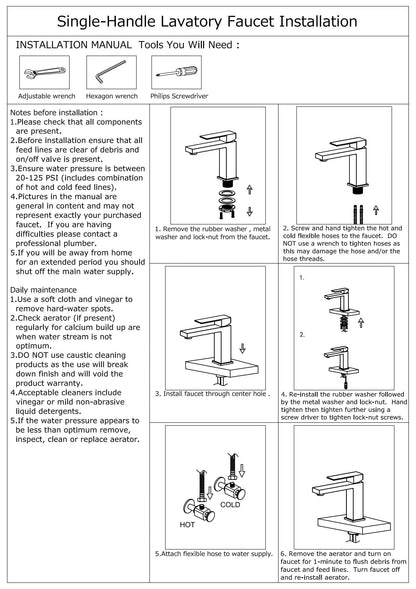 Single-Handle Lavatory Faucet Installation

INSTALLATION MANUAL Tools You Will Need :

Adjustable wrench

Hexagon wrench

Philips Screwdriver

Notes before installation :
1.Please check that all components are present.
2.Before installation ensure that all feed lines are clear of debris and on/off valve is present.
3.Ensure water pressure is between 20-125 PSI (includes combination of hot and cold feed lines).
4.Pictures in the manual are general in content and may not represent exactly your purchased faucet. If you are having difficulties please contact a professional plumber.
5.If you will be away from home for an extended period you should shut off the main water supply.

Daily maintenance
1.Use a soft cloth and vinegar to remove hard-water spots.
2.Check aerator (if present) regularly for calcium build up are when water stream is not optimum.
3.DO NOT use caustic cleaning products as the use will break down finish and will void the product warranty.
4.Acceptable cleaners include vinegar or mild non-abrasive liquid detergents.
5.If the water pressure appears to be less than optimum remove, inspect, clean or replace aerator.

1. Remove the rubber washer , metal washer and lock-nut from the faucet.

2. Screw and hand tighten the hot and cold flexible hoses to the faucet. DO NOT use a wrench to tighten hoses as this may damage the hose and/or the hose threads.

3. Install faucet through center hole .

1.

2.

4. Re-install the rubber washer followed by the metal washer and lock-nut. Hand tighten then tighten further using a screw driver to tighten lock-nut screws.

COLD

HOT

5.Attach flexible hose to water supply.

6. Remove the aerator and turn on faucet for 1-minute to flush debris from faucet and feed lines. Turn faucet off and re-install aerator.