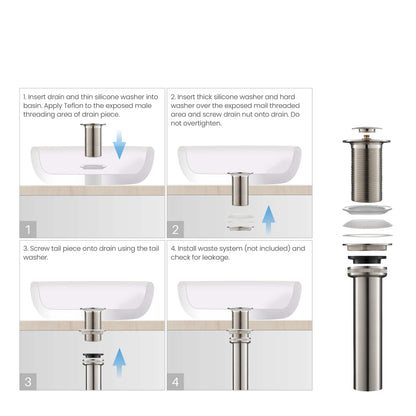 1. Insert drain and thin silicone washer into basin. Apply Teflon to the exposed male threading area of drain piece.

1

2. Insert thick silicone washer and hard washer over the exposed mail threaded area and screw drain nut onto drain. Do not overtighten.

2

3. Screw tail piece onto drain using the tail washer.

3

4. Install waste system (not included) and check for leakage.

4