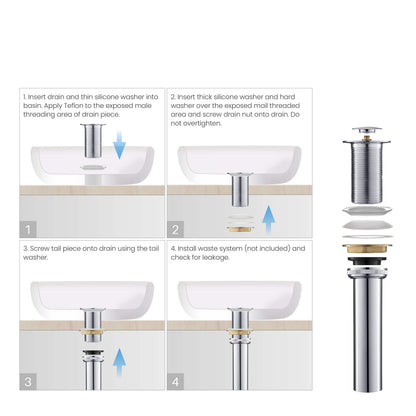 1. Insert drain and thin silicone washer into basin. Apply Teflon to the exposed male threading area of drain piece.

1

2. Insert thick silicone washer and hard washer over the exposed mail threaded area and screw drain nut onto drain. Do not overtighten.

2

3. Screw tail piece onto drain using the tail washer.

3

4. Install waste system (not included) and check for leakage.

4