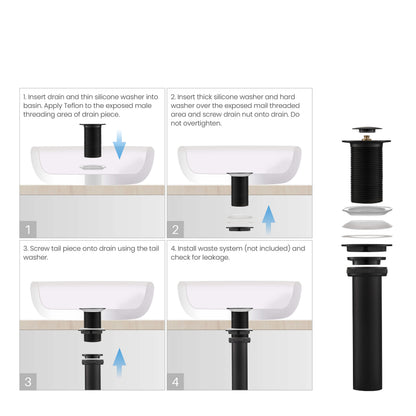 1. Insert drain and thin silicone washer into basin. Apply Teflon to the exposed male threading area of drain piece.

1

2. Insert thick silicone washer and hard washer over the exposed mail threaded area and screw drain nut onto drain. Do not overtighten.

2

3. Screw tail piece onto drain using the tail washer.

3

4. Install waste system (not included) and check for leakage.

4