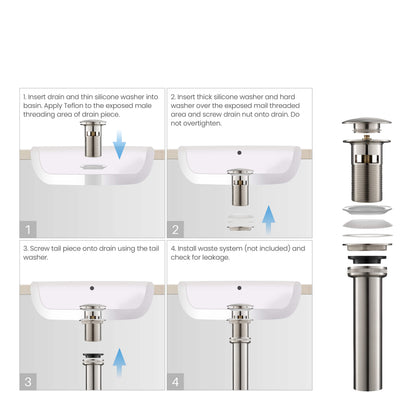 1. Insert drain and thin silicone washer into basin. Apply Teflon to the exposed male threading area of drain piece.

1

2. Insert thick silicone washer and hard washer over the exposed mail threaded area and screw drain nut onto drain. Do not overtighten.

2

3. Screw tail piece onto drain using the tail washer.

3

4. Install waste system (not included) and check for leakage.

4