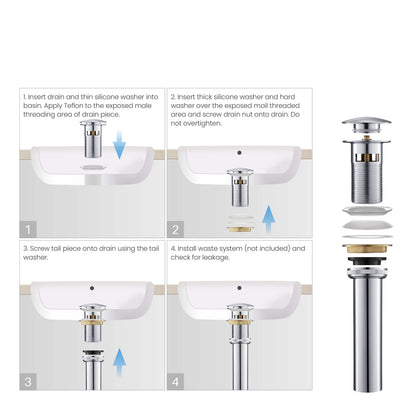 1. Insert drain and thin silicone washer into basin. Apply Teflon to the exposed male threading area of drain piece.

1

2. Insert thick silicone washer and hard washer over the exposed mail threaded area and screw drain nut onto drain. Do not overtighten.

2

3. Screw tail piece onto drain using the tail washer.

3

4. Install waste system (not included) and check for leakage.

4