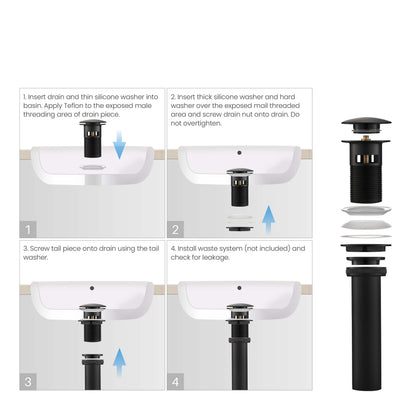 1. Insert drain and thin silicone washer into basin. Apply Teflon to the exposed male threading area of drain piece.

1

2. Insert thick silicone washer and hard washer over the exposed mail threaded area and screw drain nut onto drain. Do not overtighten.

2

3. Screw tail piece onto drain using the tail washer.

3

4. Install waste system (not included) and check for leakage.

4