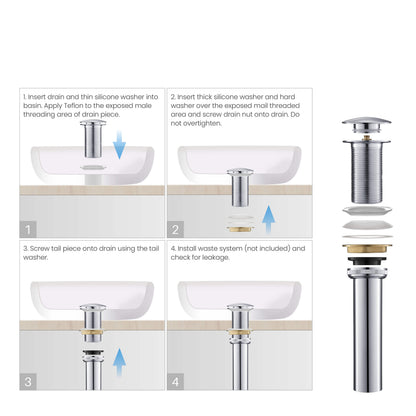 1. Insert drain and thin silicone washer into basin. Apply Teflon to the exposed male threading area of drain piece.

1

2. Insert thick silicone washer and hard washer over the exposed mail threaded area and screw drain nut onto drain. Do not overtighten.

2

3. Screw tail piece onto drain using the tail washer.

3

4. Install waste system (not included) and check for leakage.

4