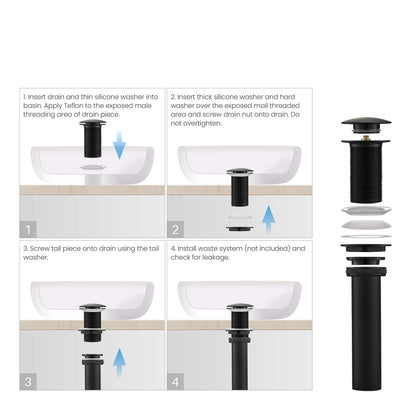 1. Insert drain and thin silicone washer into basin. Apply Teflon to the exposed male threading area of drain piece.

1

2. Insert thick silicone washer and hard washer over the exposed mail threaded area and screw drain nut onto drain. Do not overtighten.

2

3. Screw tail piece onto drain using the tail washer.

3

4. Install waste system (not included) and check for leakage.

4